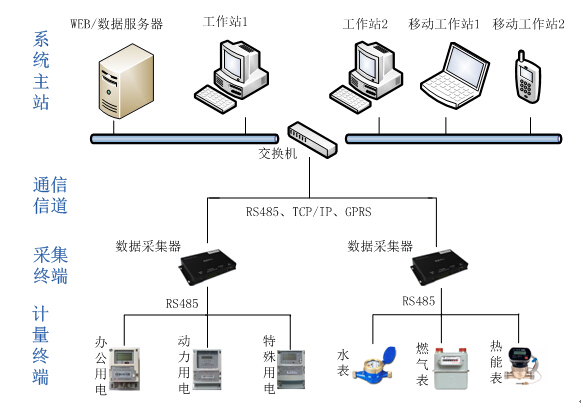 系统主站

WEB/数据服务器

工作站1

工作站2

移动工作站1

移动工作站2

交换机

通信信道

RS485、TCP/IP、GPRS

采集终端

数据采集器

数据采集器

RS485

RS485

计量终端

办公用电

动力用电

特殊用电

水表

燃气表

热能表